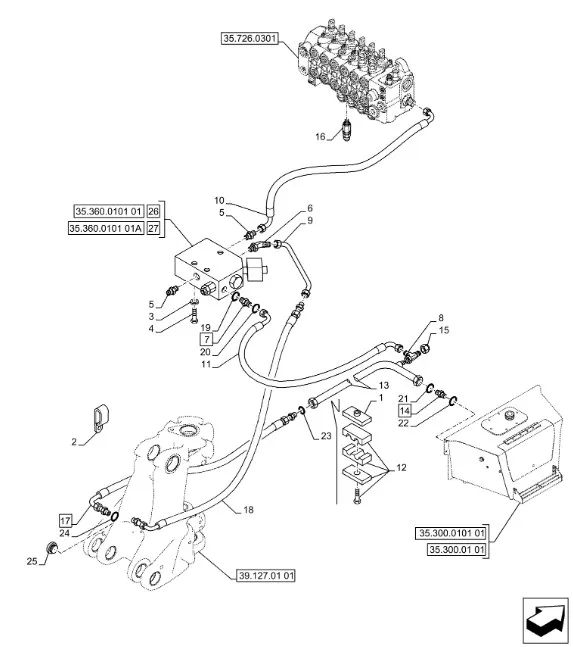 35.726.0301

16

10
5
6
9

35.360.0101 01 26
35.360.0101 01A 27

5
3
4
19
7
20
11

8
15

13
1
21
14
22

2

23

12

18

17
24

25

39.127.01 01

35.300.0101 01
35.300.01 01