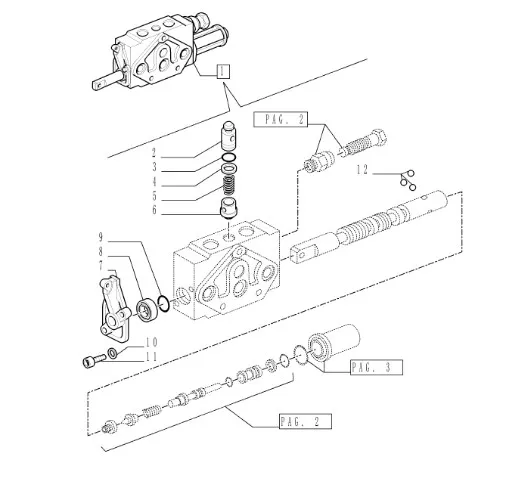 1
PAG. 2
2
3
4
5
6
12
9
8
7
10
11
PAG. 3
PAG. 2