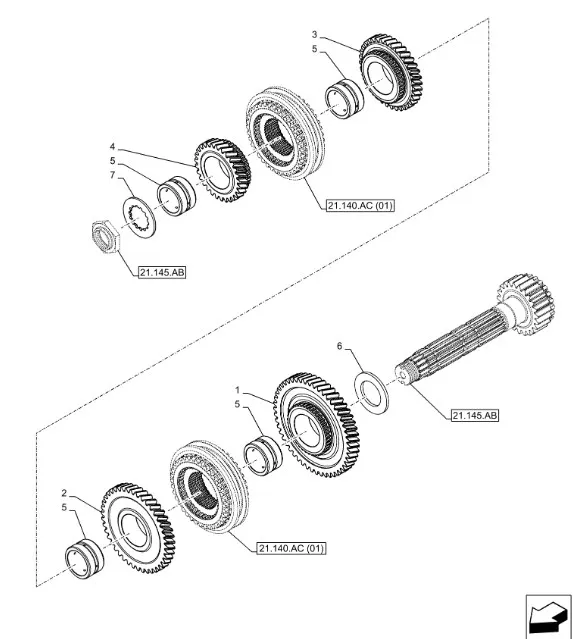 3
5
4
5
7
21.140.AC (01)
21.145.AB
6
1
5
21.145.AB
2
5
21.140.AC (01)